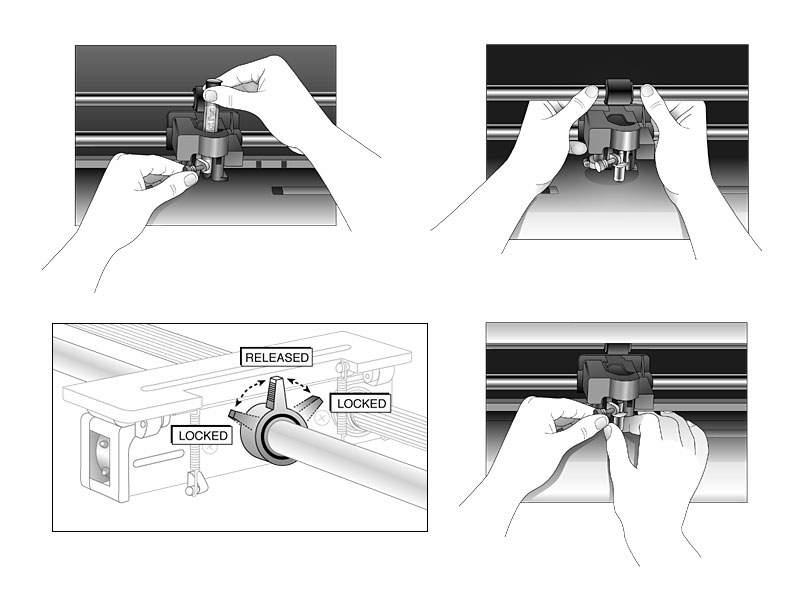 RELEASED
LOCKED
LOCKED