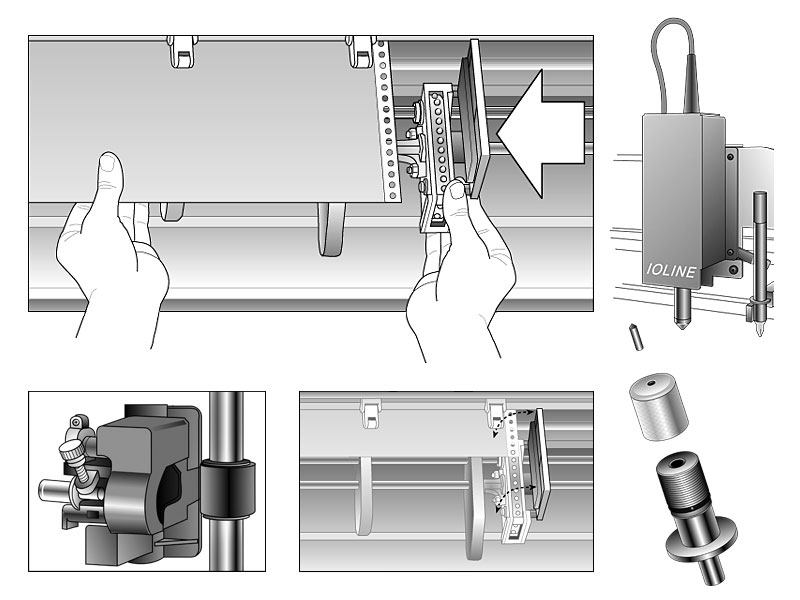 IOLINE